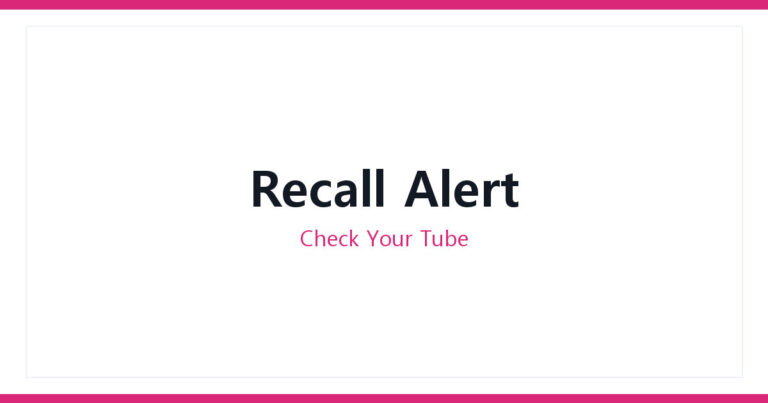 Recall Alert

Check Your Tube