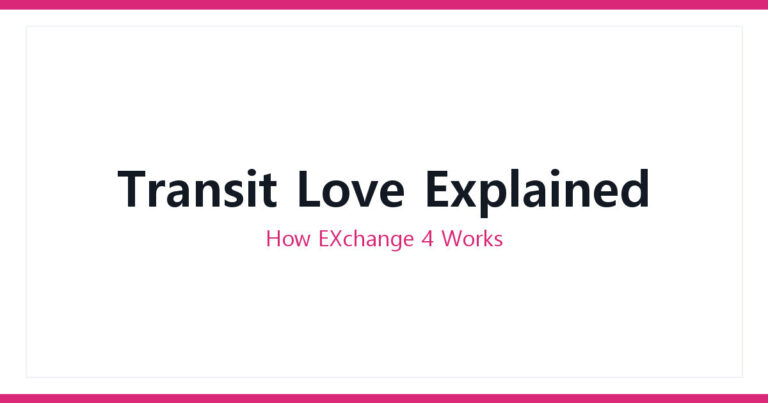 Transit Love Explained

How EXchange 4 Works